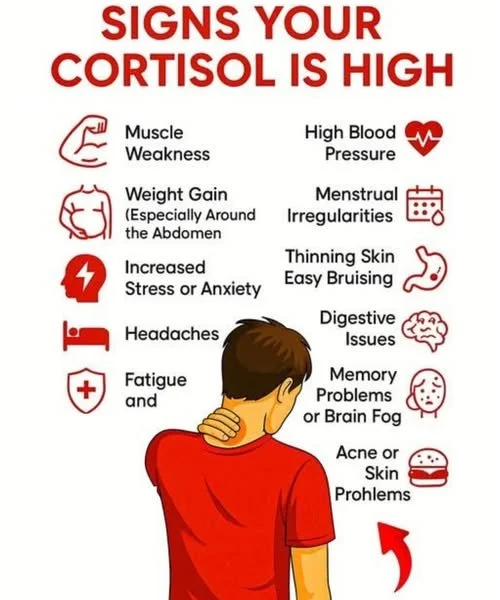 SIGNS YOUR CORTISOL IS HIGH

Muscle Weakness

Weight Gain (Especially Around the Abdomen

Increased Stress or Anxiety

Headaches

Fatigue and

High Blood Pressure

Menstrual Irregularities

Thinning Skin Easy Bruising

Digestive Issues

Memory Problems or Brain Fog

Acne or Skin Prohlems