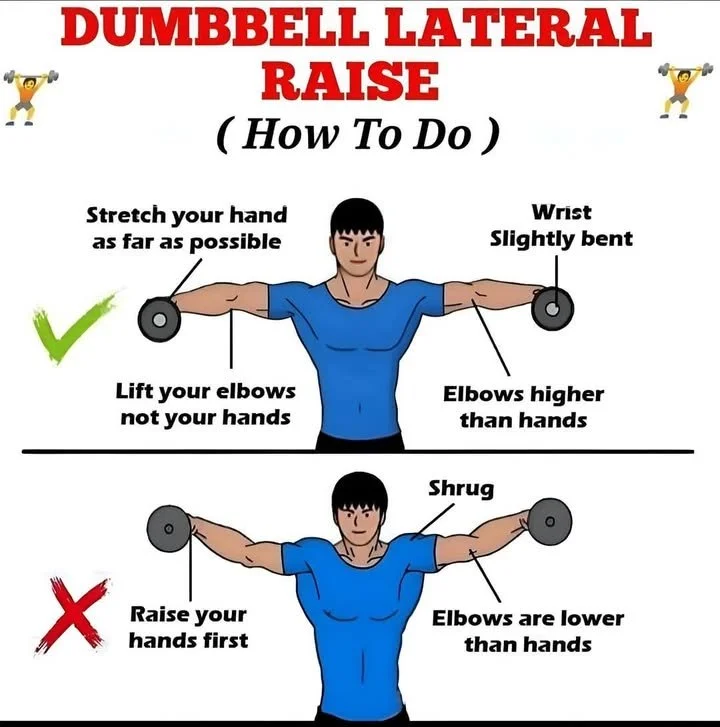 DUMBBELL LATERAL RAISE
( How To Do )

Stretch your hand as far as possible

Wrist Slightly bent

Lift your elbows not your hands

Elbows higher than hands

Shrug

Raise your hands first

Elbows are lower than hands