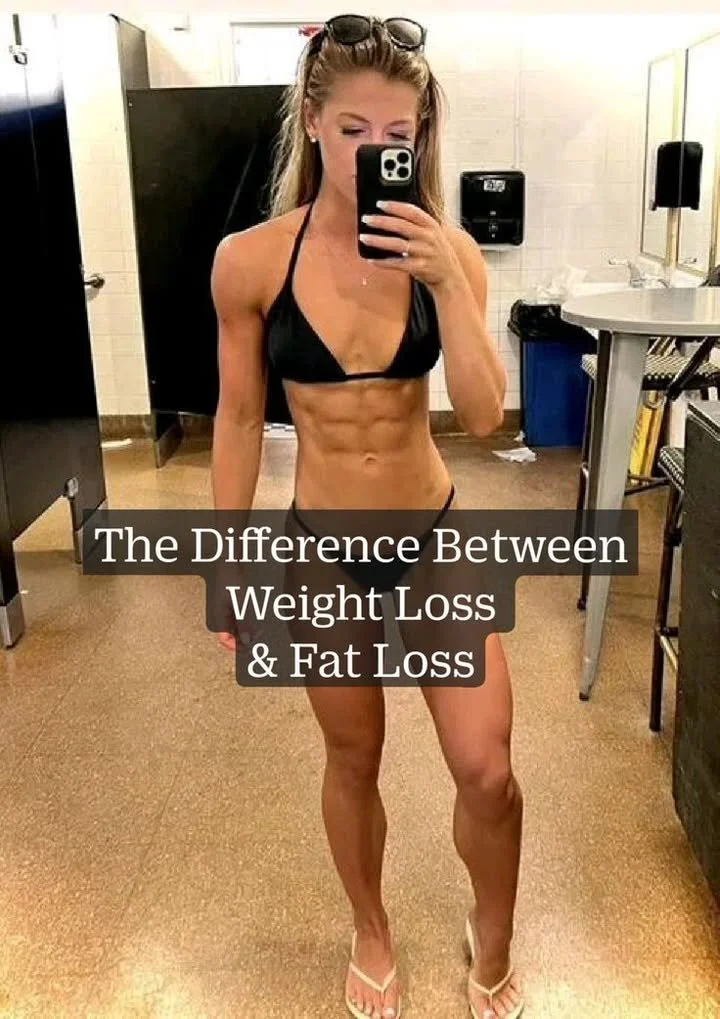 The Difference Between
Weight Loss
& Fat Loss