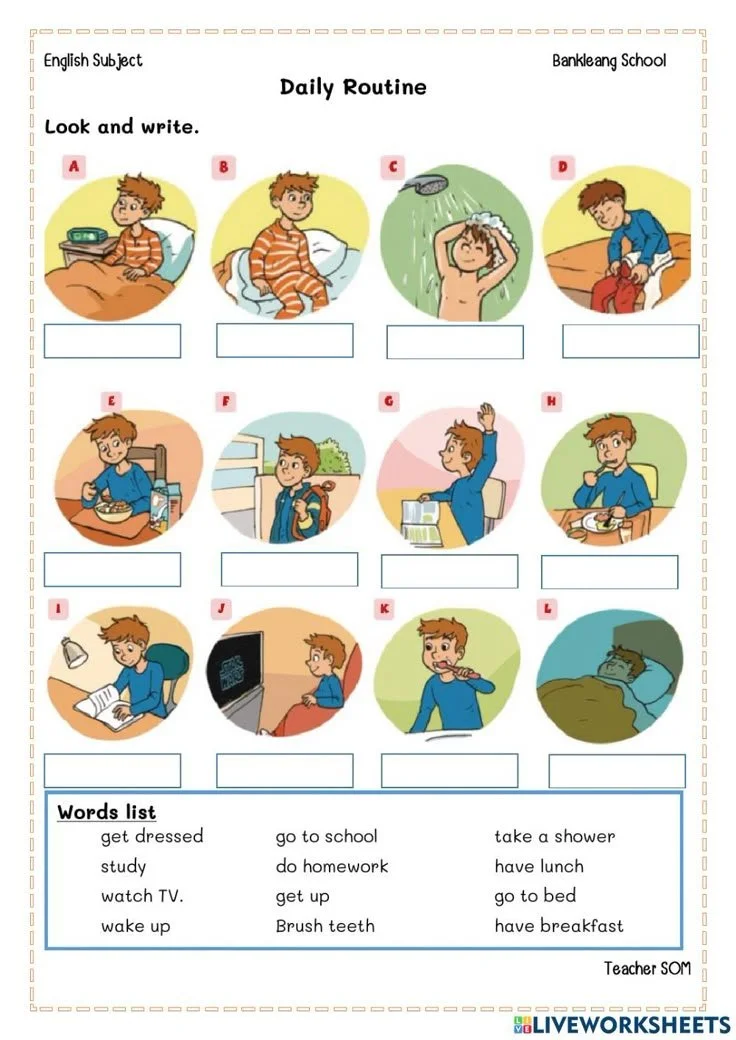 English Subject

Bankleang School

Daily Routine

Look and write.

A

B

C

D

E

F

G

H

I

J

K

L

Words list

get dressed
study
watch TV.
wake up

go to school
do homework
get up
Brush teeth

take a shower
have lunch
go to bed
have breakfast

Teacher SOM

LIVEWORKSHEETS